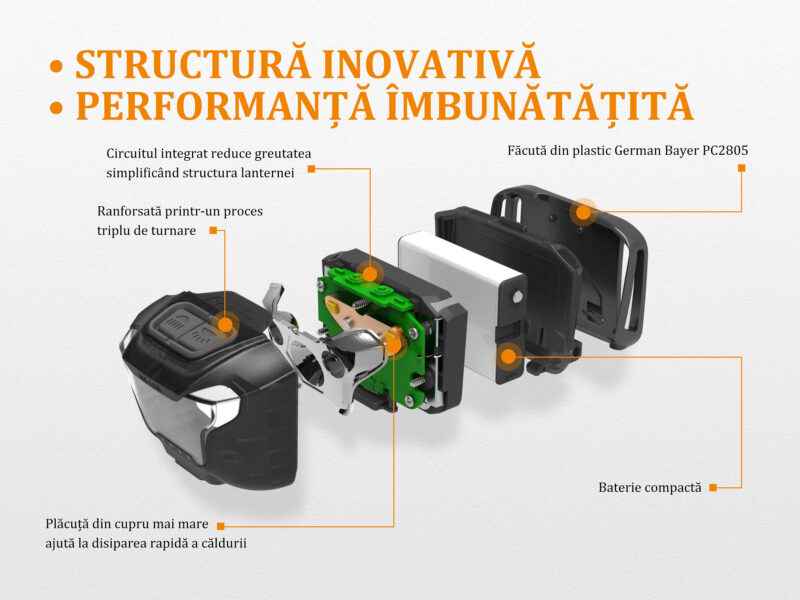 • STRUCTURĂ INOVATIVĂ
• PERFORMANȚĂ ÎMBUNĂTĂȚITĂ

Circuitul integrat reduce greutatea simplificând structura lanternei

Făcută din plastic German Bayer PC2805

Ranforsată printr-un proces triplu de turnare

Baterie compactă

Plăcuță din cupru mai mare ajută la disiparea rapidă a căldurii